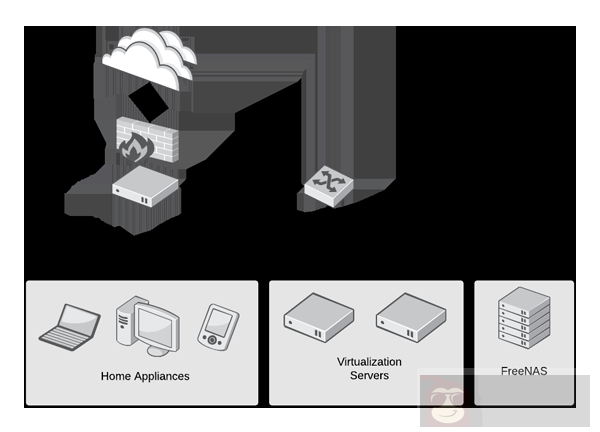 Home Appliances

Virtualization Servers

FreeNAS